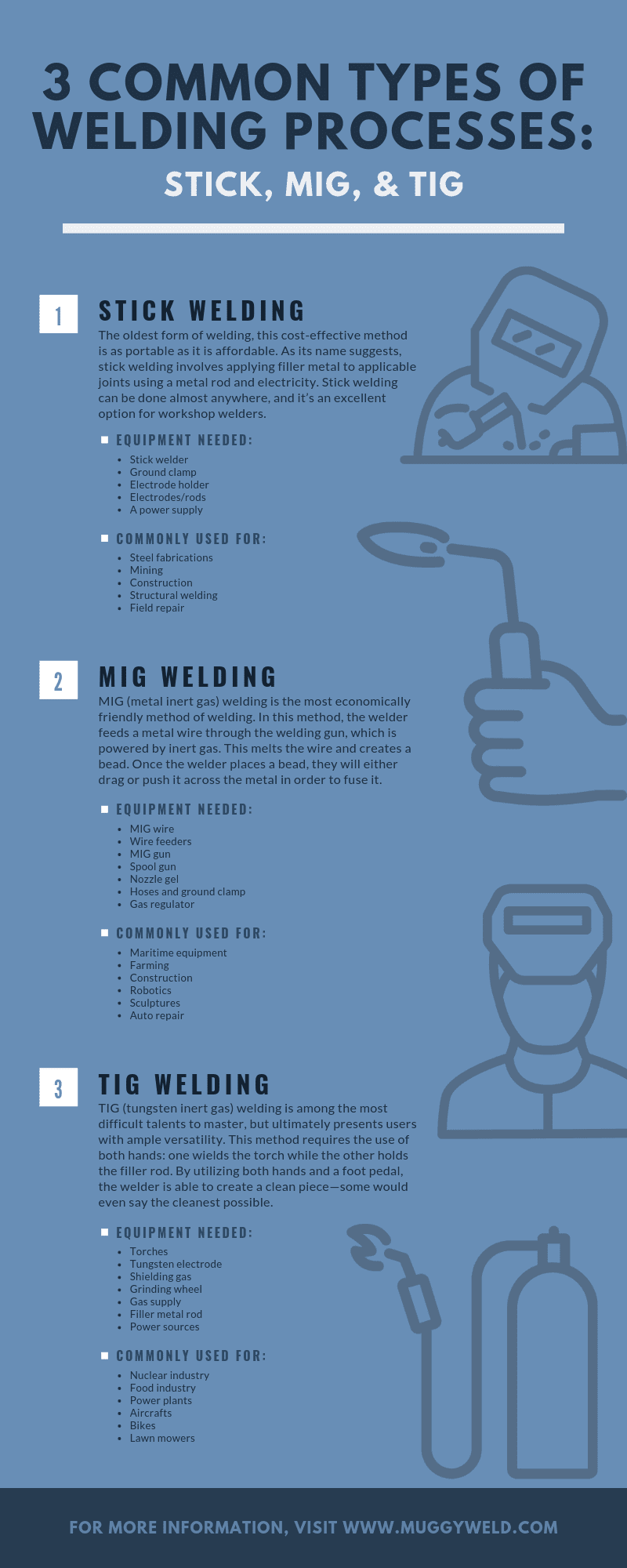 3 COMMON TYPES OF WELDING PROCESSES:

STICK, MIG, & TIG

1

STICK WELDING

The oldest form of welding, this cost-effective method is as portable as it is affordable. As its name suggests, stick welding involves applying filler metal to applicable joints using a metal rod and electricity. Stick welding can be done almost anywhere, and it's an excellent option for workshop welders.

EQUIPMENT NEEDED:

- Stick welder
- Ground clamp
- Electrode holder
- Electrodes/rods
- A power supply

COMMONLY USED FOR:

- Steel fabrications
- Mining
- Construction
- Structural welding
- Field repair

2

MIG WELDING

MIG (metal inert gas) welding is the most economically friendly method of welding. In this method, the welder feeds a metal wire through the welding gun, which is powered by inert gas. This melts the wire and creates a bead. Once the welder places a bead, they will either drag or push it across the metal in order to fuse it.

EQUIPMENT NEEDED:

- MIG wire
- Wire feeders
- MIG gun
- Spool gun
- Nozzle gel
- Hoses and ground clamp
- Gas regulator

COMMONLY USED FOR:

- Maritime equipment
- Farming
- Construction
- Robotics
- Sculptures
- Auto repair

3

TIG WELDING

TIG (tungsten inert gas) welding is among the most difficult talents to master, but ultimately presents users with ample versatility. This method requires the use of both hands: one wields the torch while the other holds the filler rod. By utilizing both hands and a foot pedal, the welder is able to create a clean piece—some would even say the cleanest possible.

EQUIPMENT NEEDED:

- Torches
- Tungsten electrode
- Shielding gas
- Grinding wheel
- Gas supply
- Filler metal rod
- Power sources

COMMONLY USED FOR:

- Nuclear industry
- Food industry
- Power plants
- Aircrafts
- Bikes
- Lawn mowers

FOR MORE INFORMATION, VISIT WWW.MUGGYWELD.COM